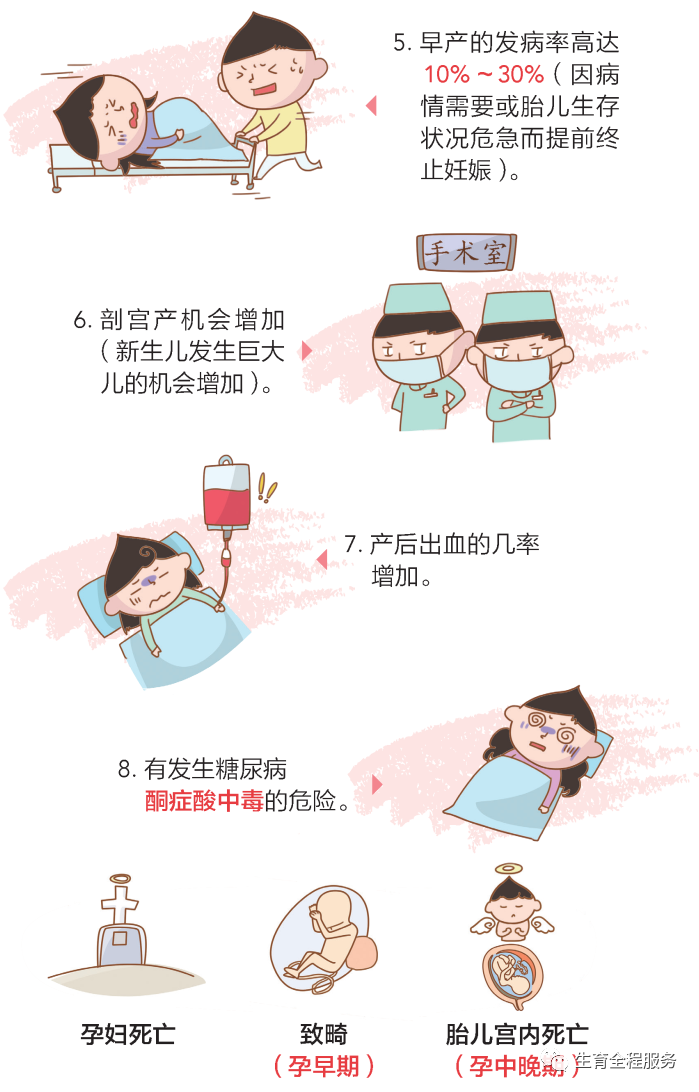 5. 早产的发病率高达 10% ~ 30%（因病情需要或胎儿生存状况危急而提前终止妊娠）。

手术室

6. 剖宫产机会增加（新生儿发生巨大儿的机会增加）。

7. 产后出血的几率增加。

8. 有发生糖尿病酮症酸中毒的危险。

孕妇死亡

致畸
（孕早期）

胎儿宫内死亡
（孕中晚期）

生育全程服务